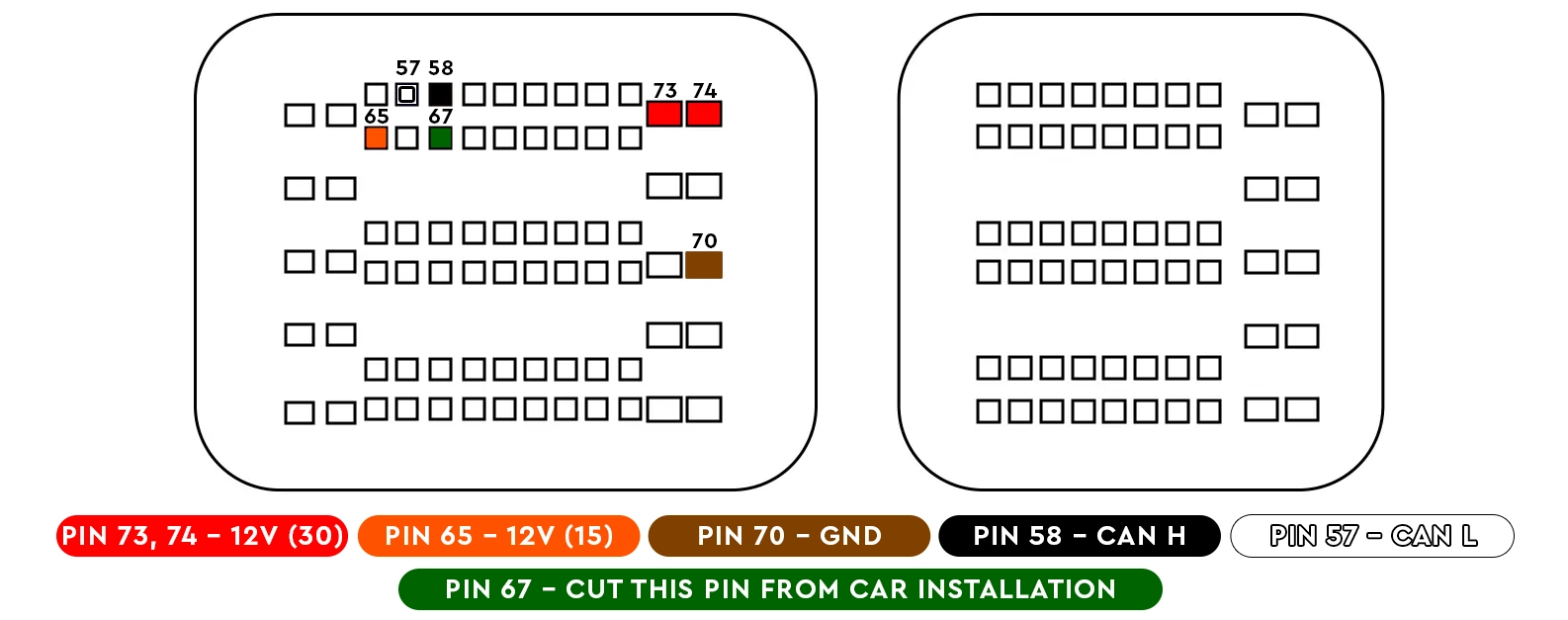 57 58
73 74
65 67
70

PIN 73, 74 – 12V (30)
PIN 65 – 12V (15)
PIN 70 – GND
PIN 58 – CAN H
PIN 57 – CAN L
PIN 67 – CUT THIS PIN FROM CAR INSTALLATION