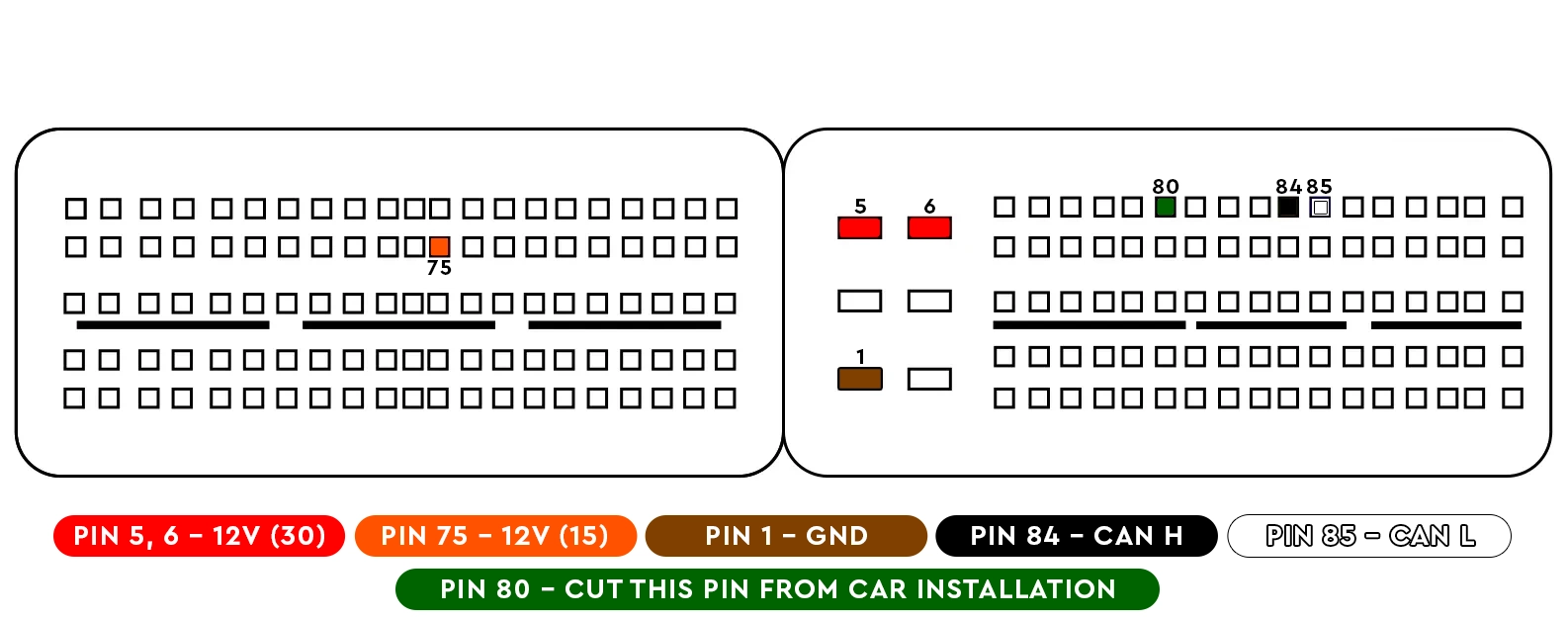 75

5 6

1

80 84 85

PIN 5, 6 – 12V (30)
PIN 75 – 12V (15)
PIN 1 – GND
PIN 84 – CAN H
PIN 85 – CAN L
PIN 80 – CUT THIS PIN FROM CAR INSTALLATION