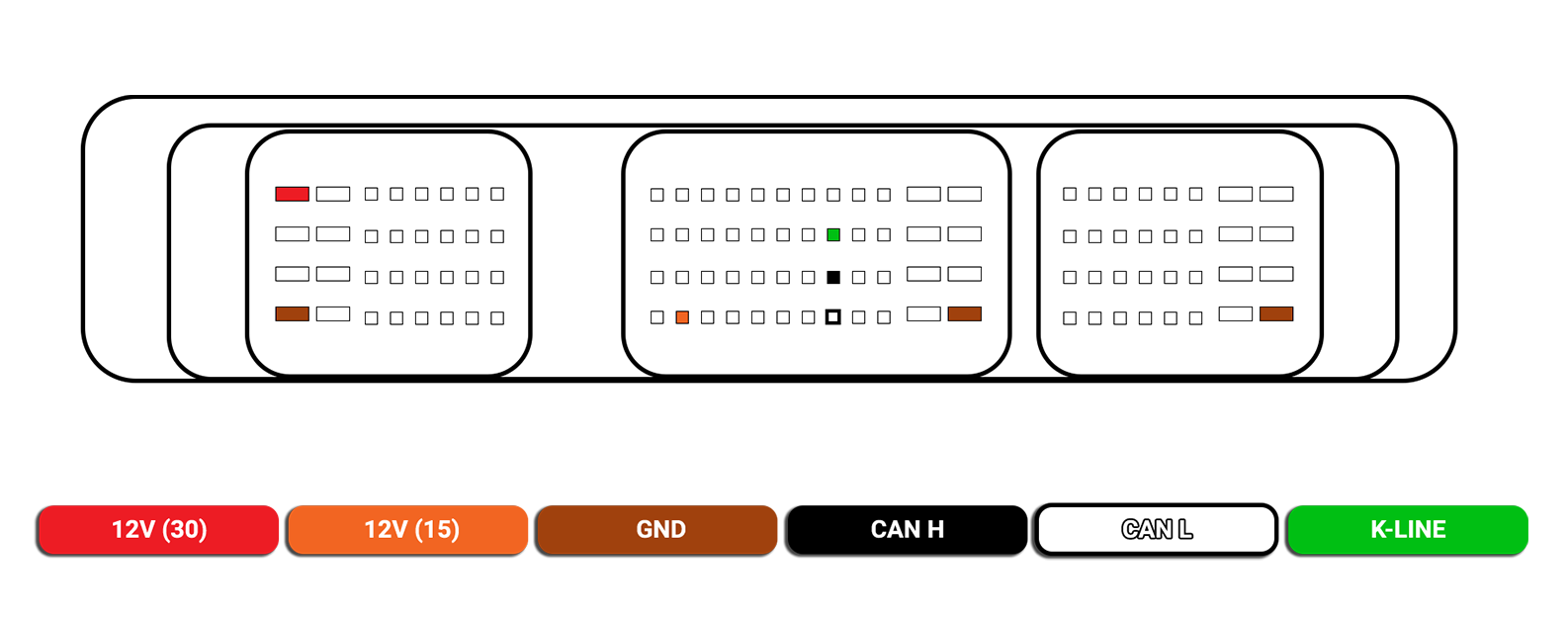 12V (30)
12V (15)
GND
CAN H
CAN L
K-LINE